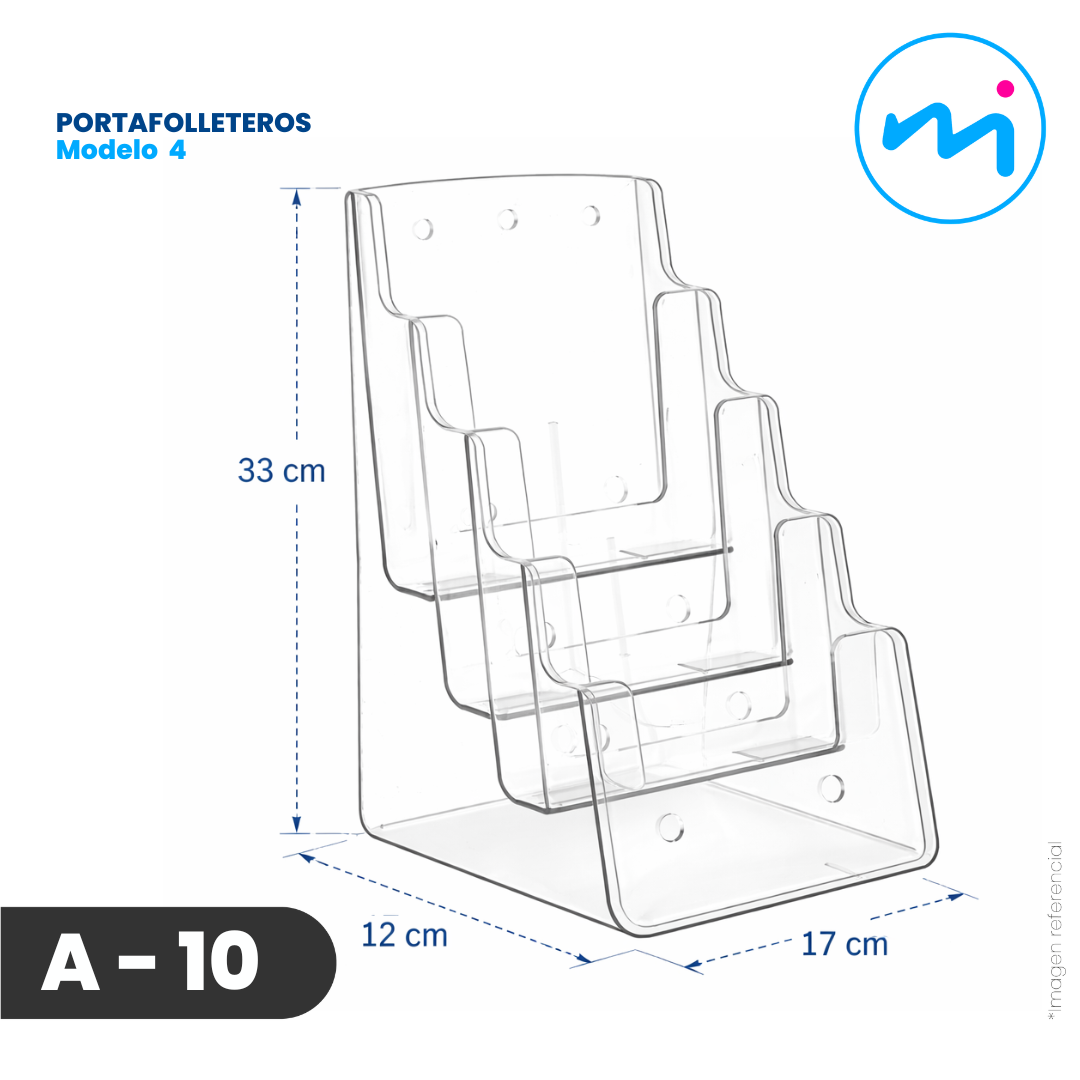 PORTAFOLLETEROS
Modelo 4

33 cm

12 cm

17 cm

A - 10

*Imagen referencial